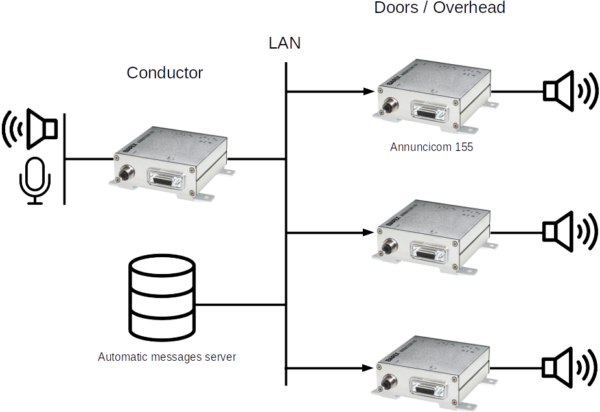 Doors / Overhead

LAN

Conductor

Annuncicom 155

Automatic messages server